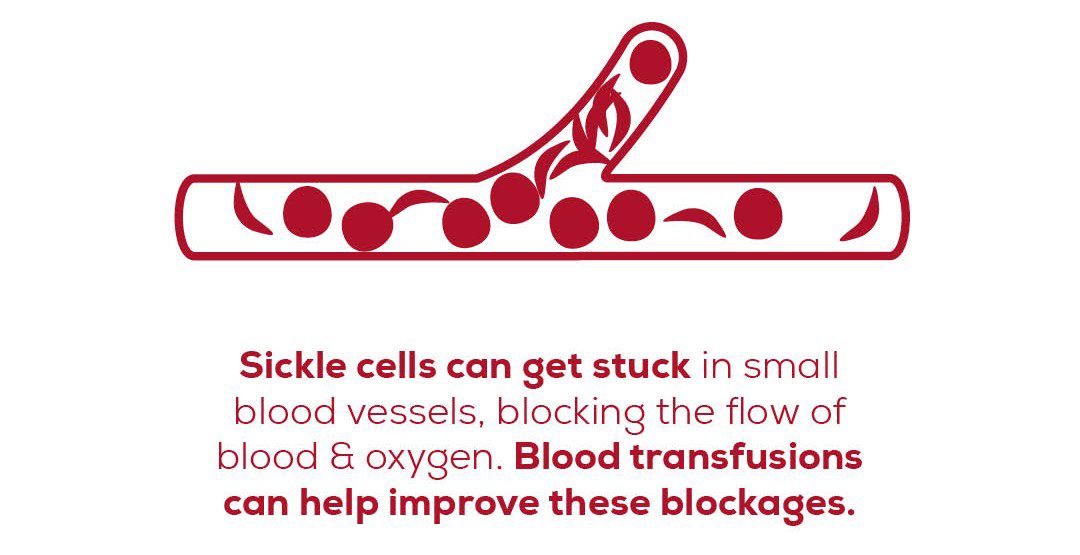 Sickle cells can get stuck in small blood vessels, blocking the flow of blood & oxygen. Blood transfusions can help improve these blockages.